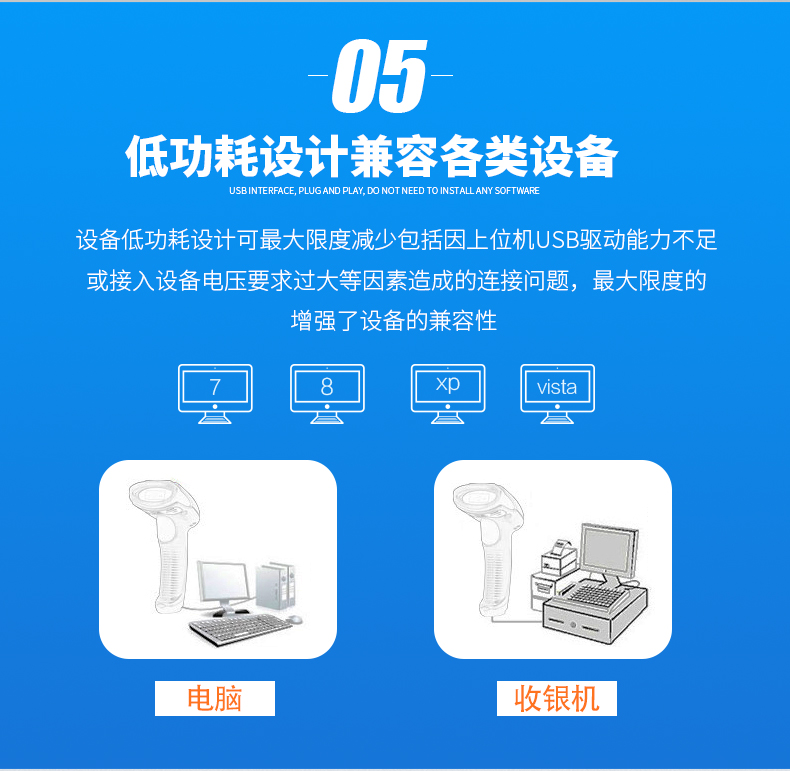 05

低功耗设计兼容各类设备

USB INTERFACE, PLUG AND PLAY, DO NOT NEED TO INSTALL ANY SOFTWARE

设备低功耗设计可最大限度减少包括因上位机USB驱动能力不足或接入设备电压要求过大等因素造成的连接问题，最大限度的增强了设备的兼容性

7

8

xp

vista

电脑

收银机